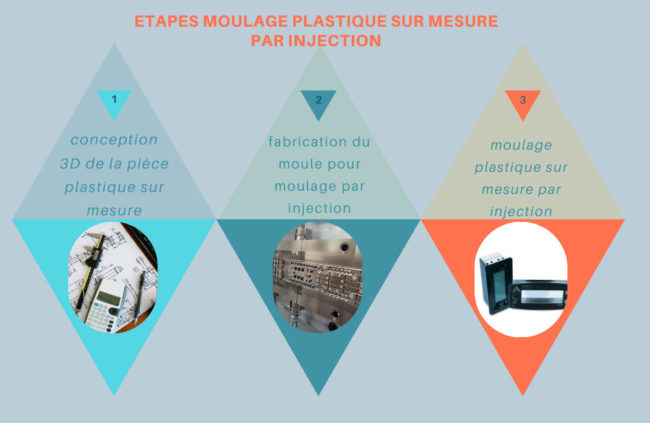 ETAPES MOULAGE PLASTIQUE SUR MESURE PAR INJECTION

1

conception 3D de la pièce plastique sur mesure

2

fabrication du moule pour moulage par injection

3

moulage plastique sur mesure par injection